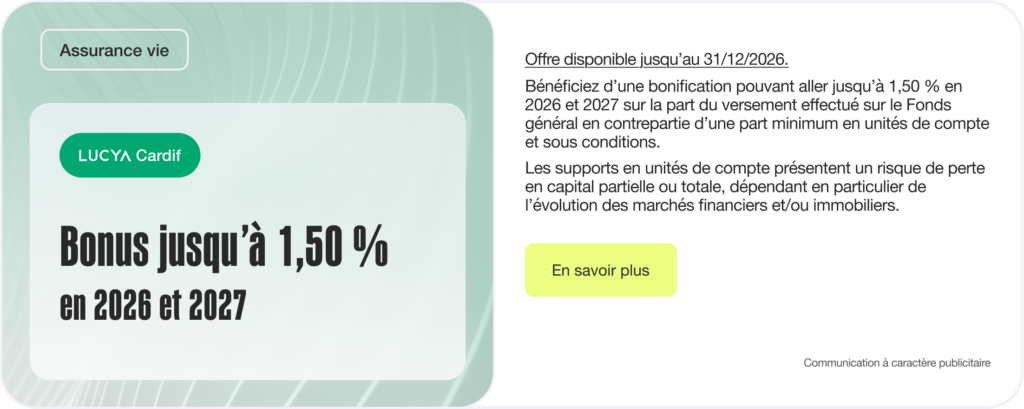 Assurance vie

LUCYA Cardif

Bonus jusqu'à 1,50 %
en 2026 et 2027

Offre disponible jusqu'au 31/12/2026.

Bénéficiez d'une bonification pouvant aller jusqu'à 1,50 % en 2026 et 2027 sur la part du versement effectué sur le Fonds général en contrepartie d'une part minimum en unités de compte et sous conditions.

Les supports en unités de compte présentent un risque de perte en capital partielle ou totale, dépendant en particulier de l'évolution des marchés financiers et/ou immobiliers.

En savoir plus

Communication à caractère publicitaire